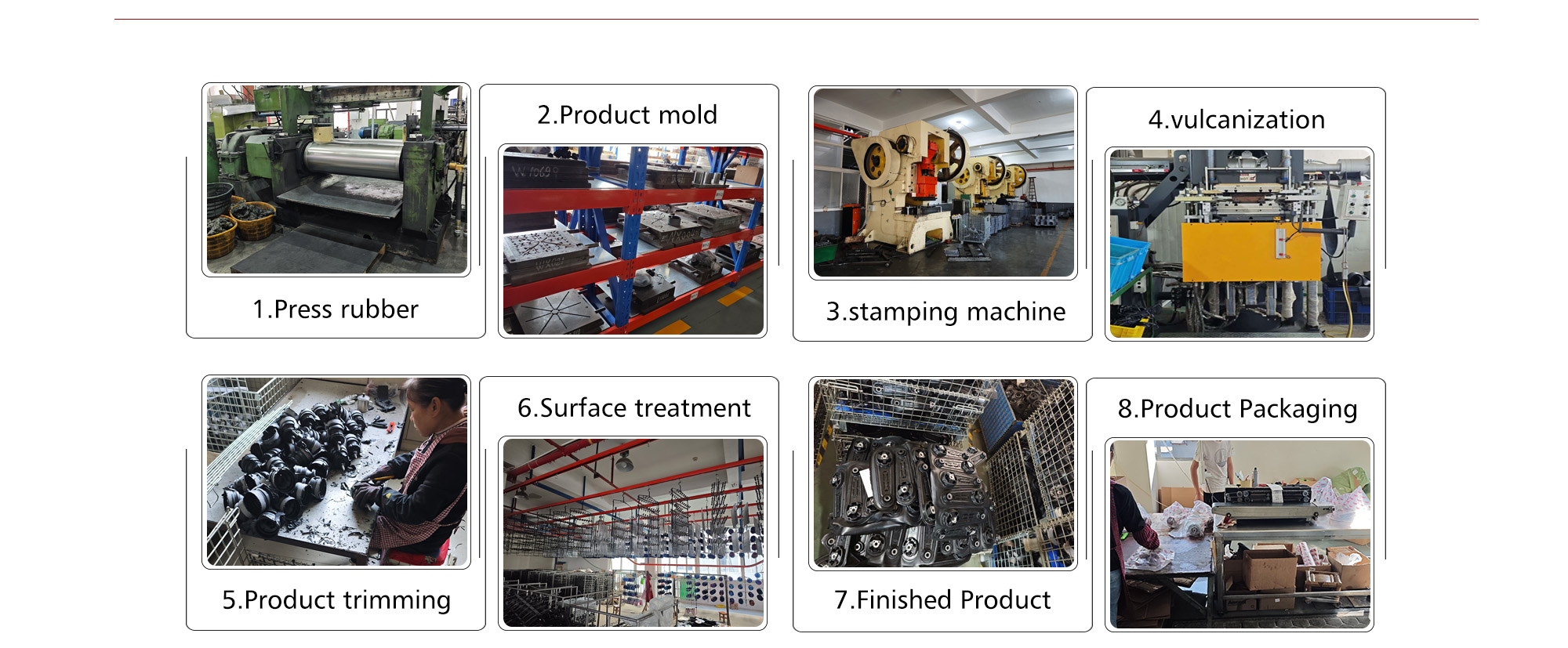 1.Press rubber

2.Product mold

3.stamping machine

4.vulcanization

5.Product trimming

6.Surface treatment

7.Finished Product

8.Product Packaging